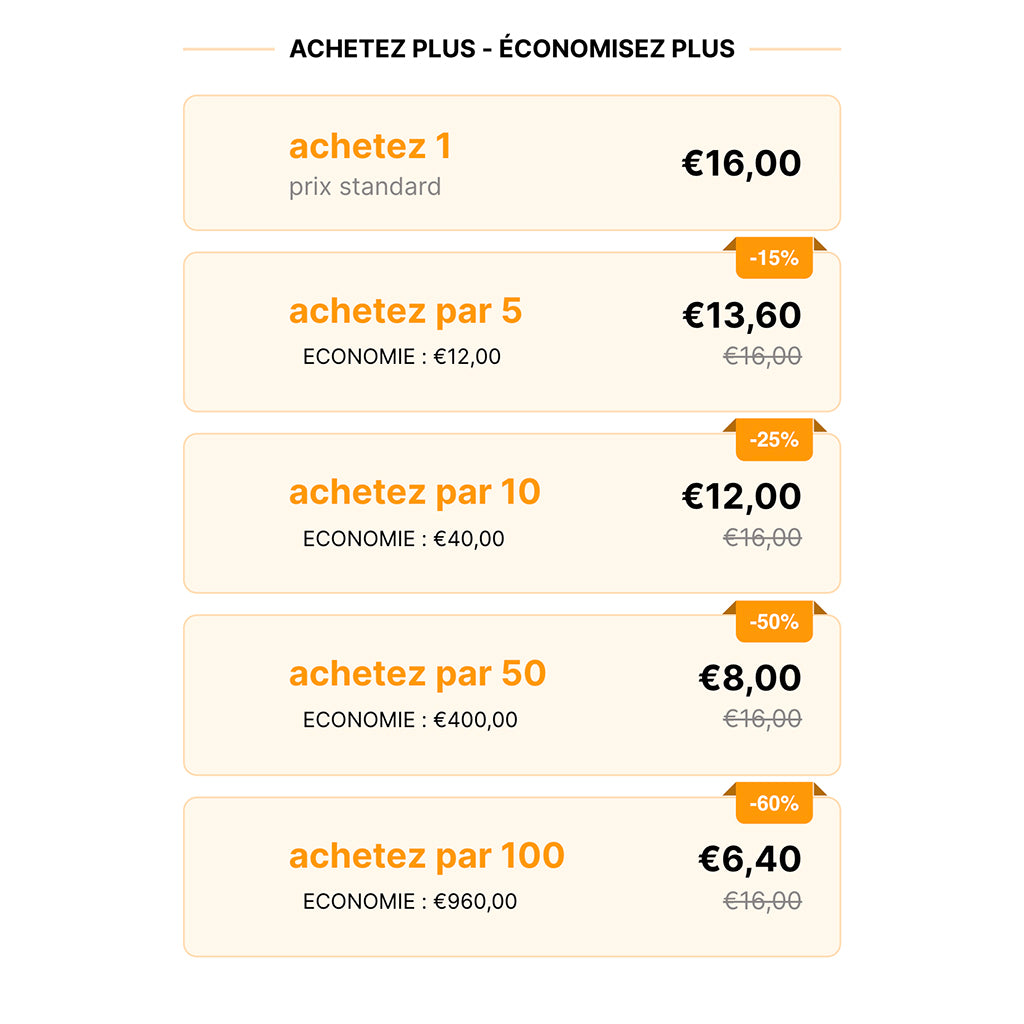 ACHETEZ PLUS - ÉCONOMISEZ PLUS

achetez 1
prix standard
€16,00

-15%
achetez par 5
ECONOMIE : €12,00
€13,60
€16,00

-25%
achetez par 10
ECONOMIE : €40,00
€12,00
€16,00

-50%
achetez par 50
ECONOMIE : €400,00
€8,00
€16,00

-60%
achetez par 100
ECONOMIE : €960,00
€6,40
€16,00